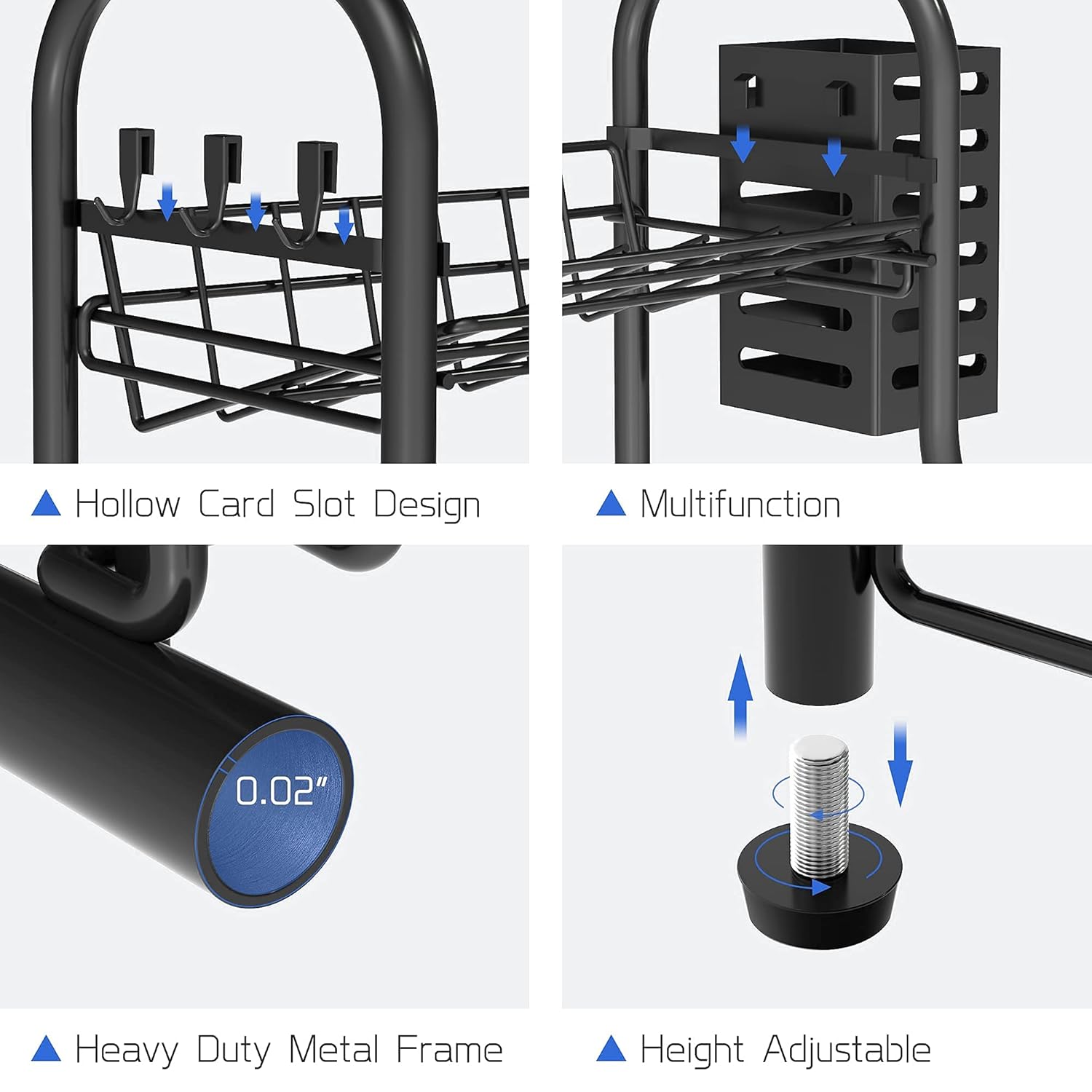 ▲ Hollow Card Slot Design

▲ Multifunction

0.02"

▲ Heavy Duty Metal Frame

▲ Height Adjustable